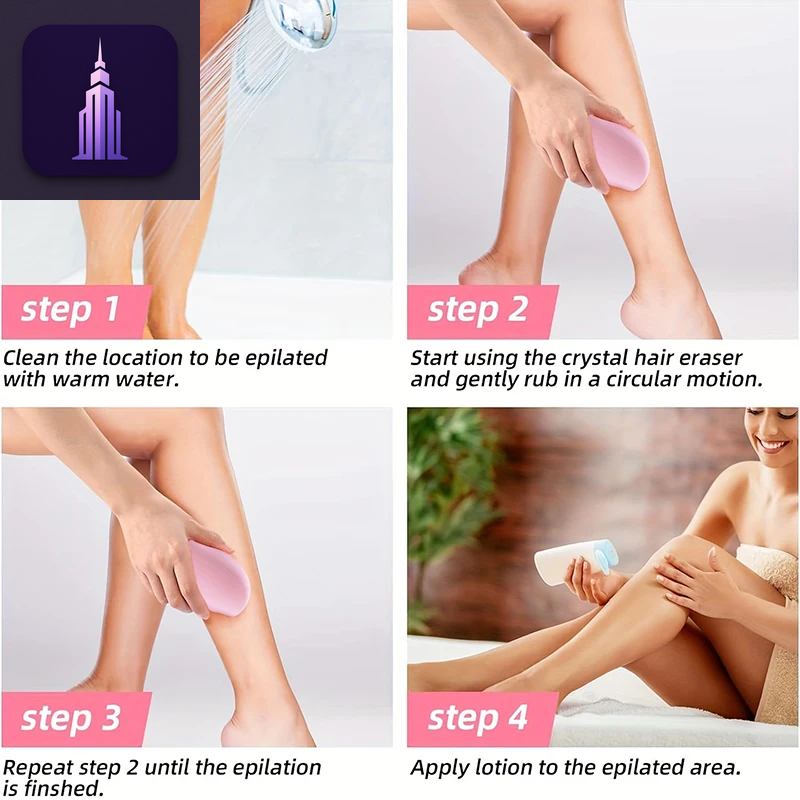 step 1

Clean the location to be epilated with warm water.

step 2

Start using the crystal hair eraser and gently rub in a circular motion.

step 3

Repeat step 2 until the epilation is finshed.

step 4

Apply lotion to the epilated area.